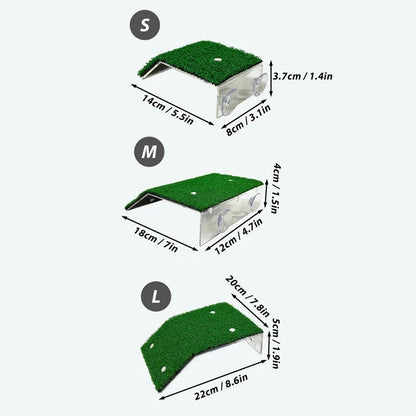 S

3.7cm / 1.4in

14cm / 5.5in

8cm / 3.1in

M

4cm / 1.5in

18cm / 7in

12cm / 4.7in

L

20cm / 7.8in

5cm / 1.9in

22cm / 8.6in