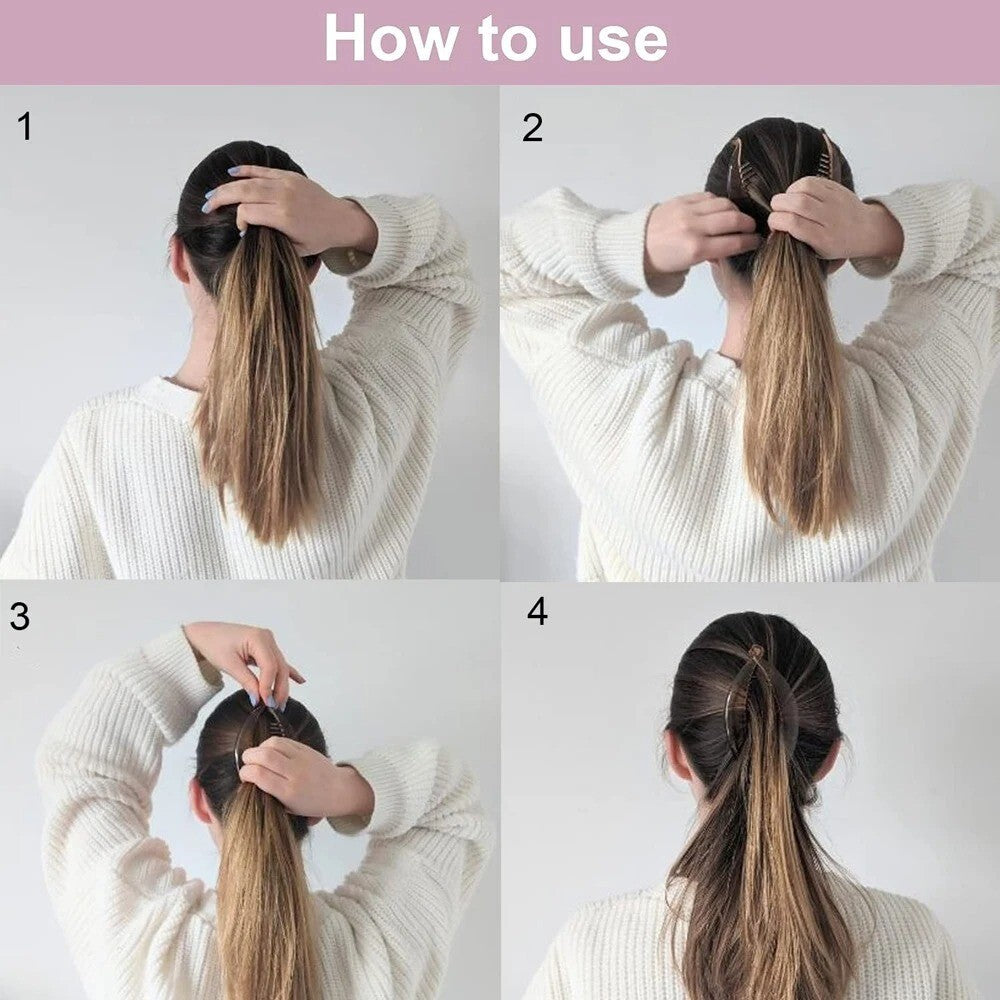 How to use

1

2

3

4