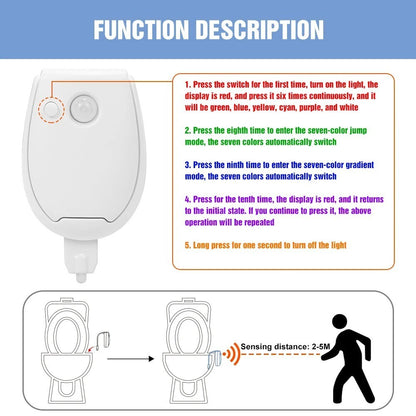 FUNCTION DESCRIPTION

1. Press the switch for the first time, turn on the light, the display is red, and press it six times continuously, and it will be green, blue, yellow, cyan, purple, and white

2. Press the eighth time to enter the seven-color jump mode, the seven colors automatically switch

3. Press the ninth time to enter the seven-color gradient mode, the seven colors automatically switch

4. Press for the tenth time, the display is red, and it returns to the initial state. If you continue to press it, the above operation will be repeated

5. Long press for one second to turn off the light

Sensing distance: 2-5M