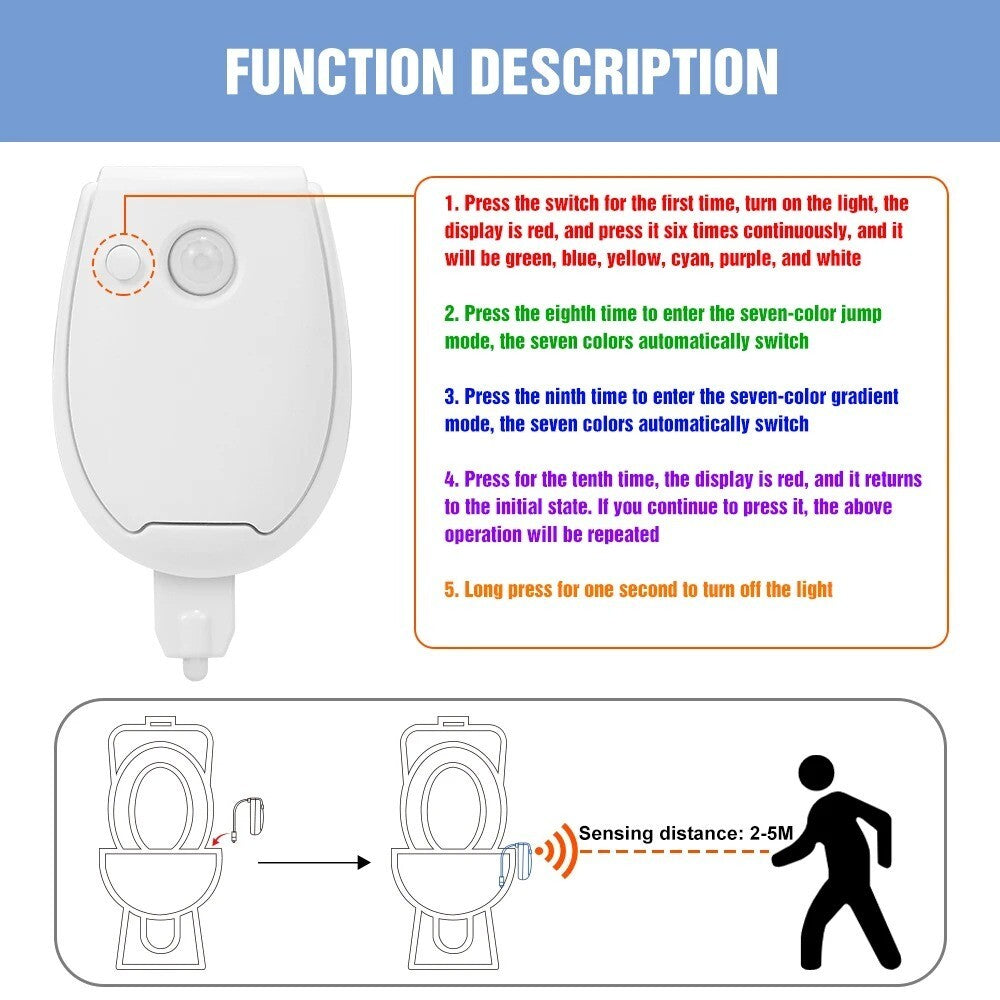 FUNCTION DESCRIPTION

1. Press the switch for the first time, turn on the light, the display is red, and press it six times continuously, and it will be green, blue, yellow, cyan, purple, and white

2. Press the eighth time to enter the seven-color jump mode, the seven colors automatically switch

3. Press the ninth time to enter the seven-color gradient mode, the seven colors automatically switch

4. Press for the tenth time, the display is red, and it returns to the initial state. If you continue to press it, the above operation will be repeated

5. Long press for one second to turn off the light

Sensing distance: 2-5M