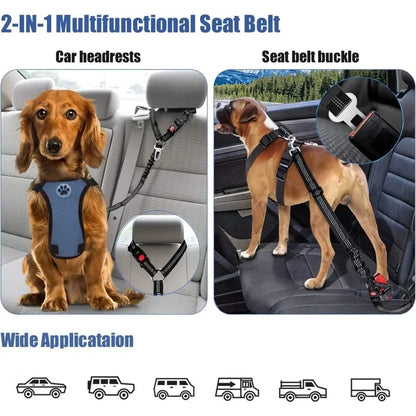 2-IN-1 Multifunctional Seat Belt

Car headrests

Seat belt buckle

Wide Applicataion