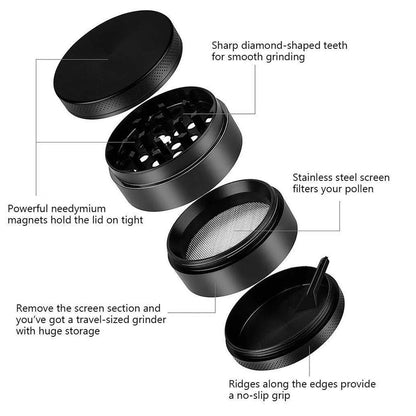 Sharp diamond-shaped teeth for smooth grinding

Powerful needymium magnets hold the lid on tight

Stainless steel screen filters your pollen

Remove the screen section and you've got a travel-sized grinder with huge storage

Ridges along the edges provide a no-slip grip