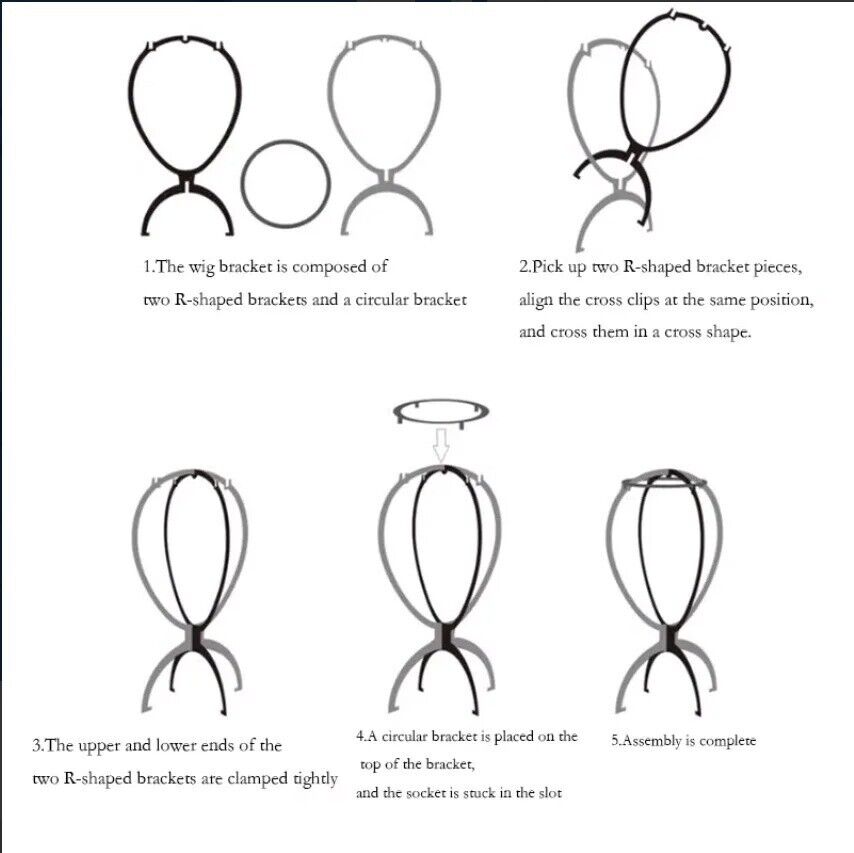 1.The wig bracket is composed of two R-shaped brackets and a circular bracket

2.Pick up two R-shaped bracket pieces, align the cross clips at the same position, and cross them in a cross shape.

3.The upper and lower ends of the two R-shaped brackets are clamped tightly

4.A circular bracket is placed on the top of the bracket, and the socket is stuck in the slot

5.Assembly is complete