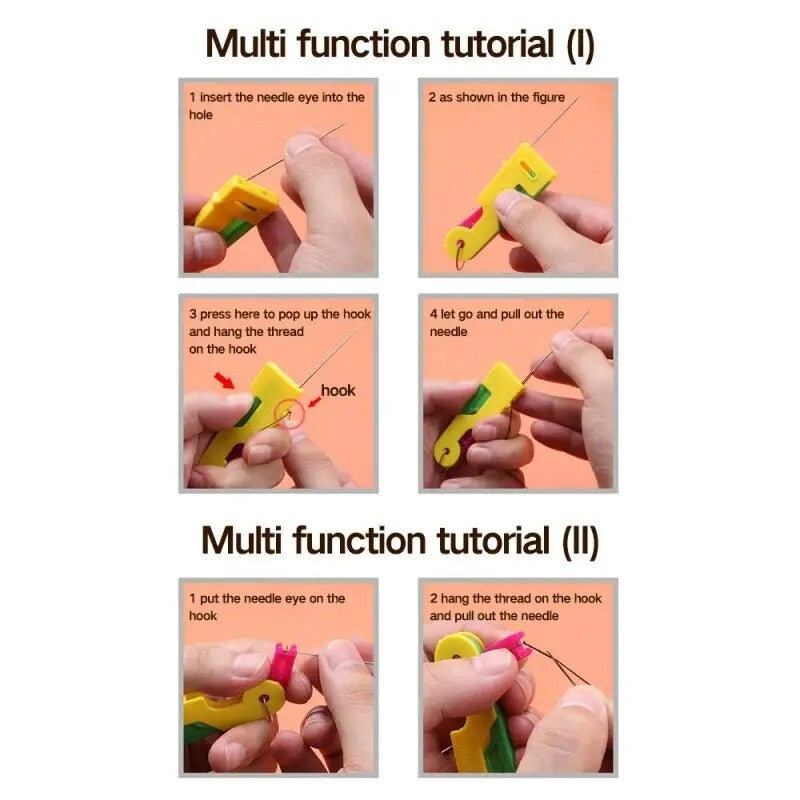 Multi function tutorial (I)

1 insert the needle eye into the hole

2 as shown in the figure

3 press here to pop up the hook and hang the thread on the hook

hook

4 let go and pull out the needle

Multi function tutorial (II)

1 put the needle eye on the hook

2 hang the thread on the hook and pull out the needle