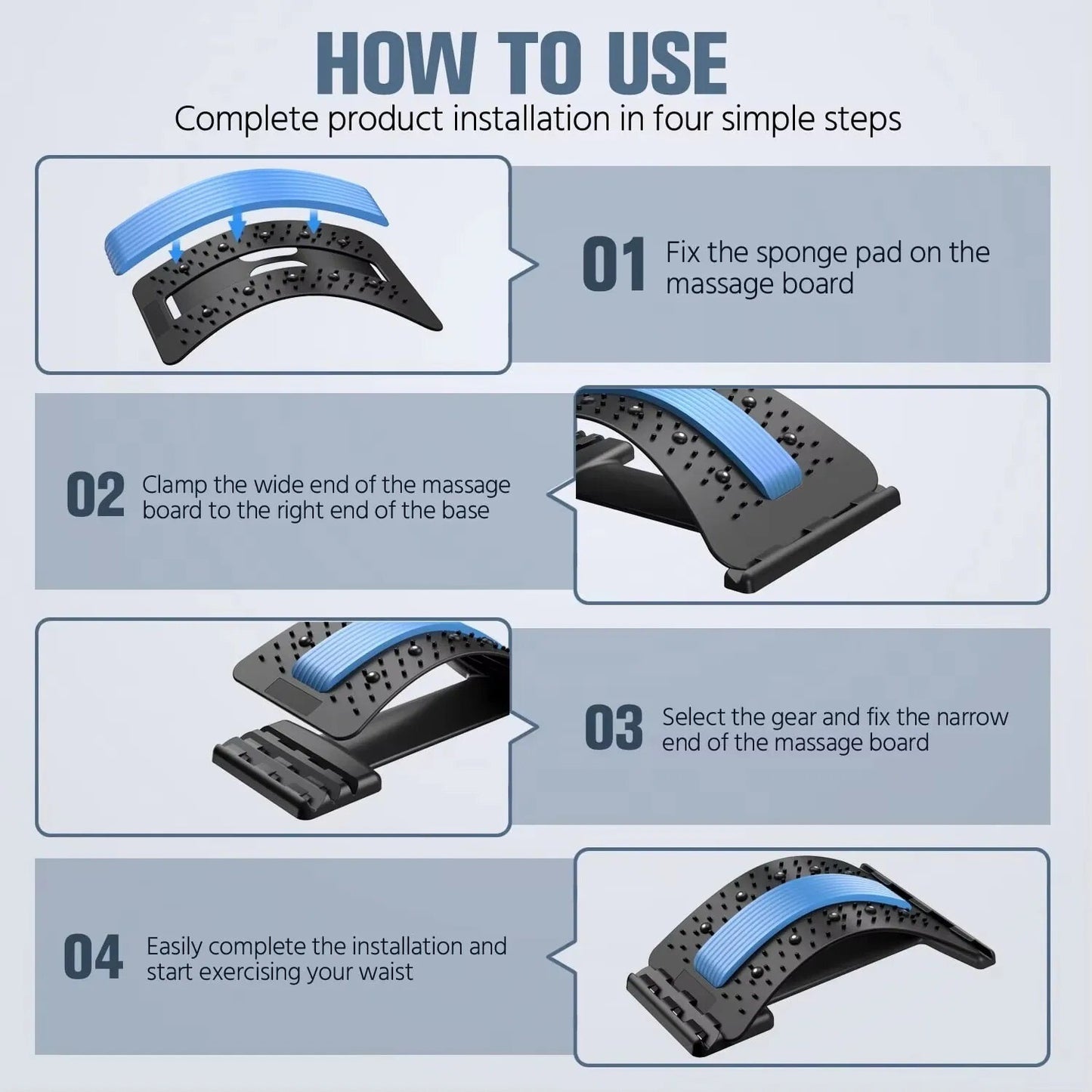 HOW TO USE

Complete product installation in four simple steps

01 Fix the sponge pad on the massage board

02 Clamp the wide end of the massage board to the right end of the base

03 Select the gear and fix the narrow end of the massage board

04 Easily complete the installation and start exercising your waist